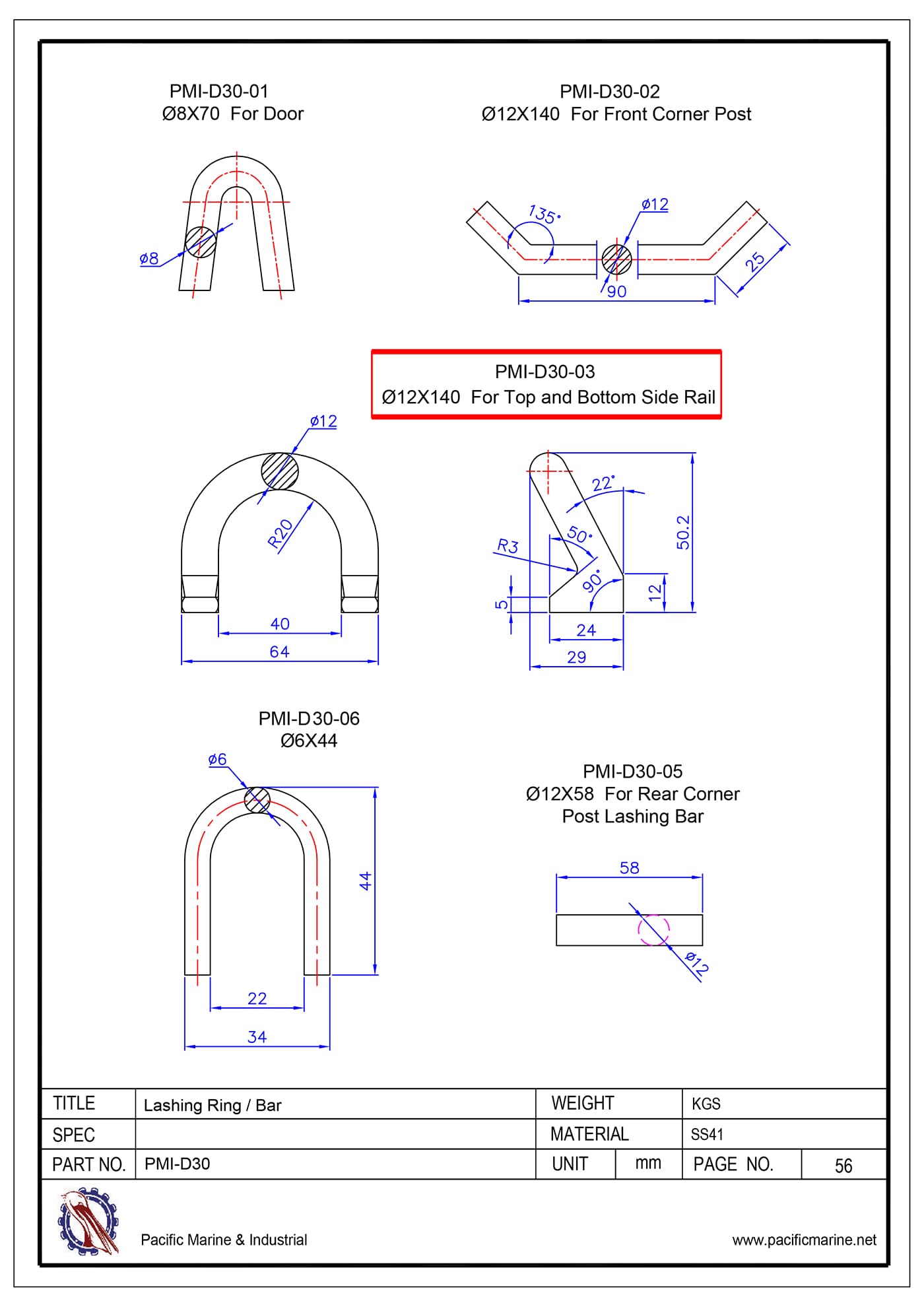 PMI-D30-01
Ø8X70 For Door

ø8

PMI-D30-02
Ø12X140 For Front Corner Post

135°
ø12
25
90

PMI-D30-03
Ø12X140 For Top and Bottom Side Rail

ø12
R20
40
64

22°
50°
R3
90°
50.2
12
5
24
29

PMI-D30-06
Ø6X44

ø6
44
22
34

PMI-D30-05
Ø12X58 For Rear Corner Post Lashing Bar

58
ø12

| TITLE | Lashing Ring / Bar | WEIGHT | | KGS | |
|---|---|---|---|---|---|
| SPEC | | MATERIAL | | SS41 | |
| PART NO. | PMI-D30 | UNIT | mm | PAGE NO. | 56 |

Pacific Marine & Industrial
www.pacificmarine.net