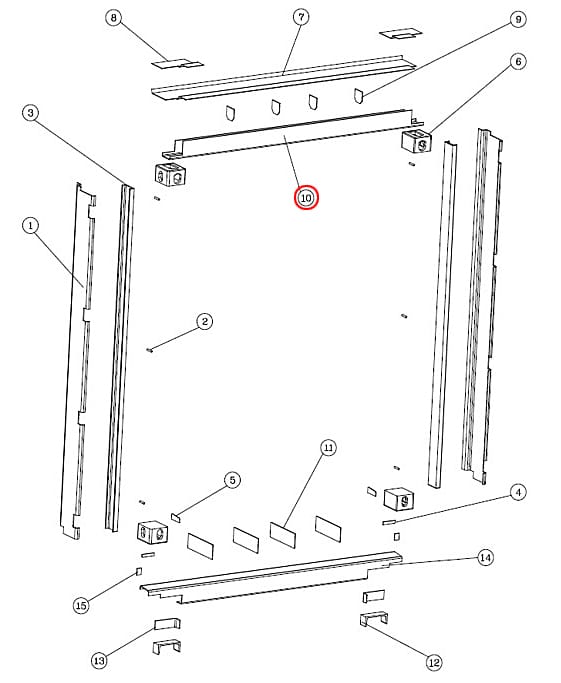 8
7
9
6
3
10
1
2
11
5
4
14
15
13
12