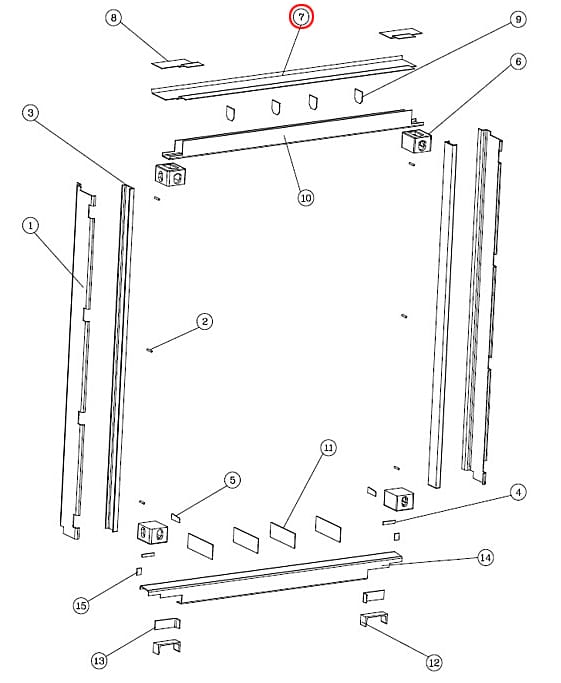 8
7
9
6
3
10
1
2
11
5
4
14
15
13
12