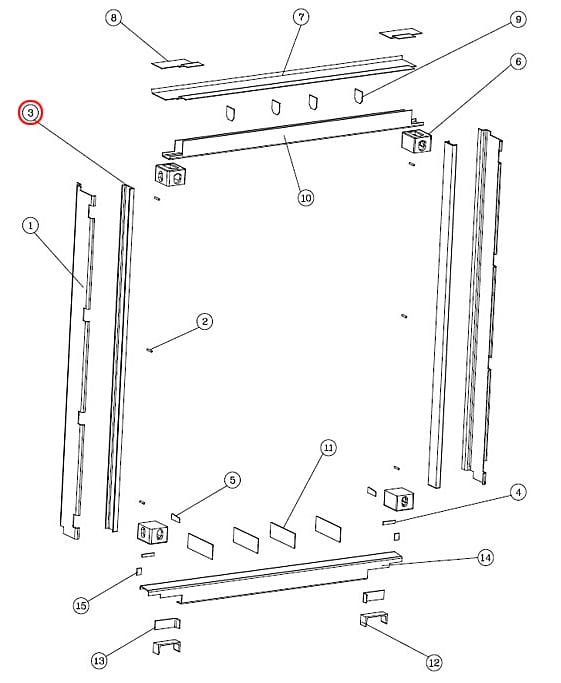 8
7
9
6
3
10
1
2
11
5
4
14
15
13
12