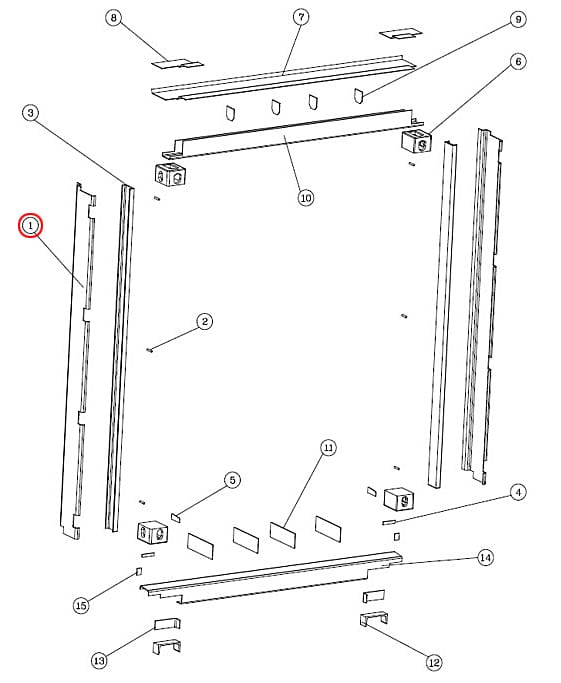 8
7
9
6
3
10
1
2
11
5
4
14
15
13
12