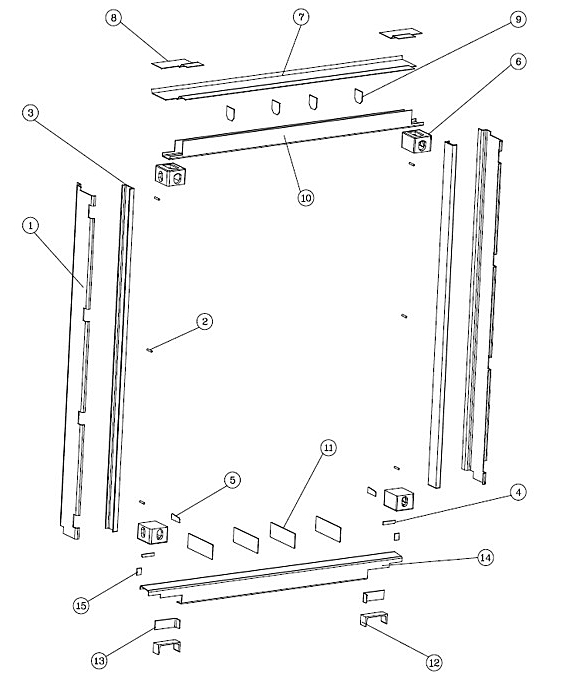 8
7
9
6
3
10
1
2
11
5
4
14
15
13
12