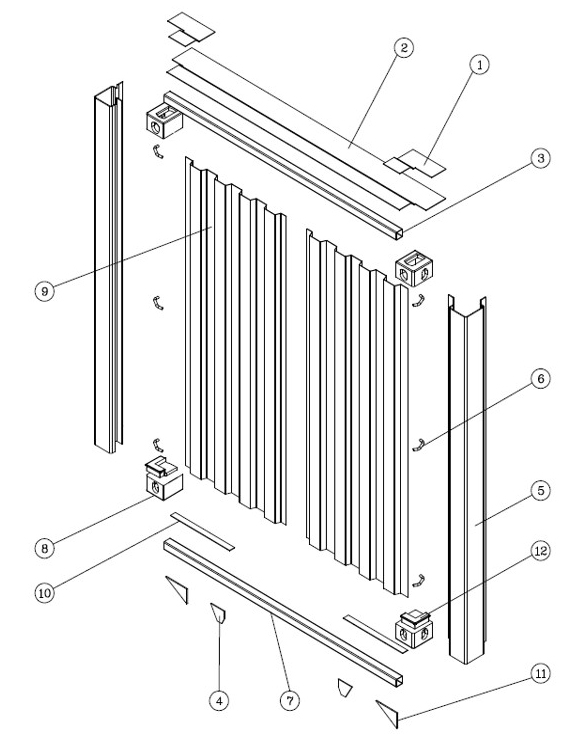 2
1
3
9
6
5
8
12
10
4
7
11