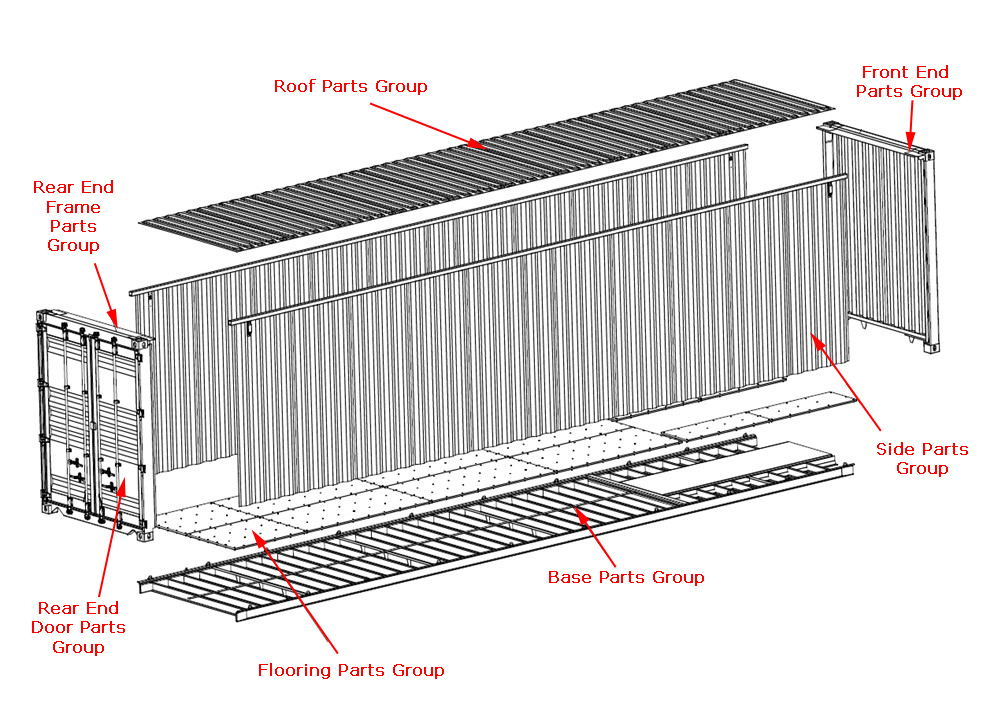 Roof Parts Group

Front End Parts Group

Rear End Frame Parts Group

Side Parts Group

Base Parts Group

Rear End Door Parts Group

Flooring Parts Group