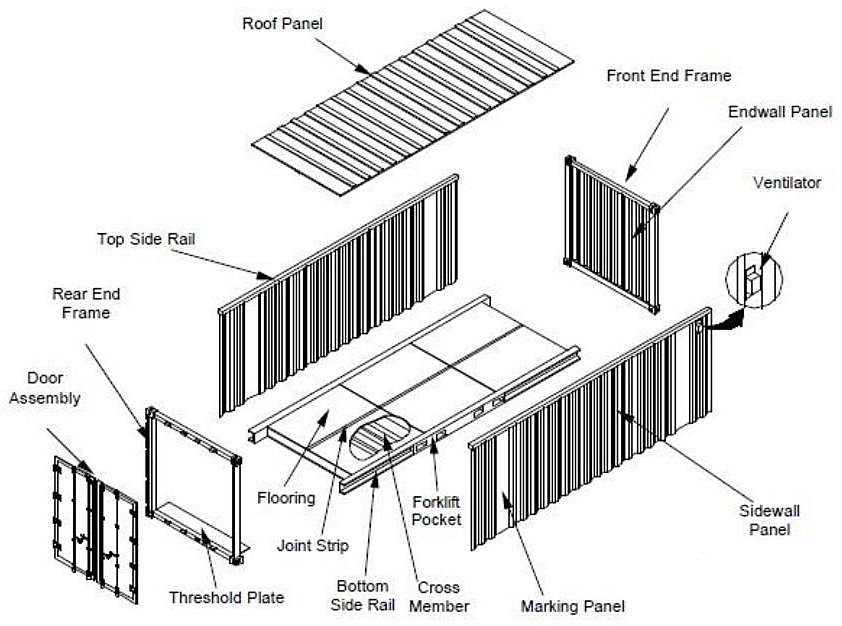 Roof Panel

Front End Frame

Endwall Panel

Ventilator

Top Side Rail

Rear End Frame

Door Assembly

Flooring

Joint Strip

Forklift Pocket

Sidewall Panel

Threshold Plate

Bottom Side Rail

Cross Member

Marking Panel