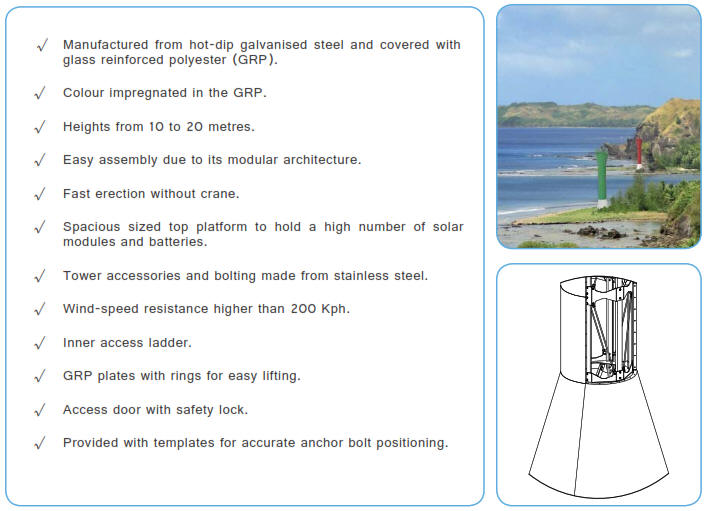 √ Manufactured from hot-dip galvanised steel and covered with glass reinforced polyester (GRP).

√ Colour impregnated in the GRP.

√ Heights from 10 to 20 metres.

√ Easy assembly due to its modular architecture.

√ Fast erection without crane.

√ Spacious sized top platform to hold a high number of solar modules and batteries.

√ Tower accessories and bolting made from stainless steel.

√ Wind-speed resistance higher than 200 Kph.

√ Inner access ladder.

√ GRP plates with rings for easy lifting.

√ Access door with safety lock.

√ Provided with templates for accurate anchor bolt positioning.