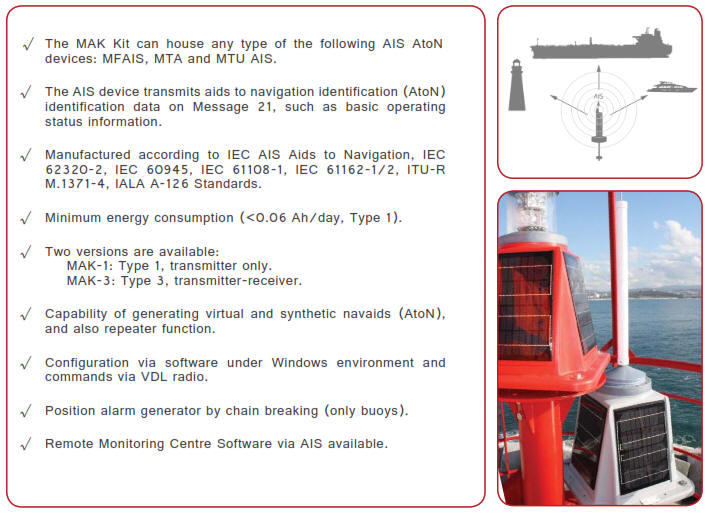 √ The MAK Kit can house any type of the following AIS AtoN devices: MFAIS, MTA and MTU AIS.

√ The AIS device transmits aids to navigation identification (AtoN) identification data on Message 21, such as basic operating status information.

√ Manufactured according to IEC AIS Aids to Navigation, IEC 62320-2, IEC 60945, IEC 61108-1, IEC 61162-1/2, ITU-R M.1371-4, IALA A-126 Standards.

√ Minimum energy consumption (<0.06 Ah/day, Type 1).

√ Two versions are available:
MAK-1: Type 1, transmitter only.
MAK-3: Type 3, transmitter-receiver.

√ Capability of generating virtual and synthetic navaids (AtoN), and also repeater function.

√ Configuration via software under Windows environment and commands via VDL radio.

√ Position alarm generator by chain breaking (only buoys).

√ Remote Monitoring Centre Software via AIS available.

AIS