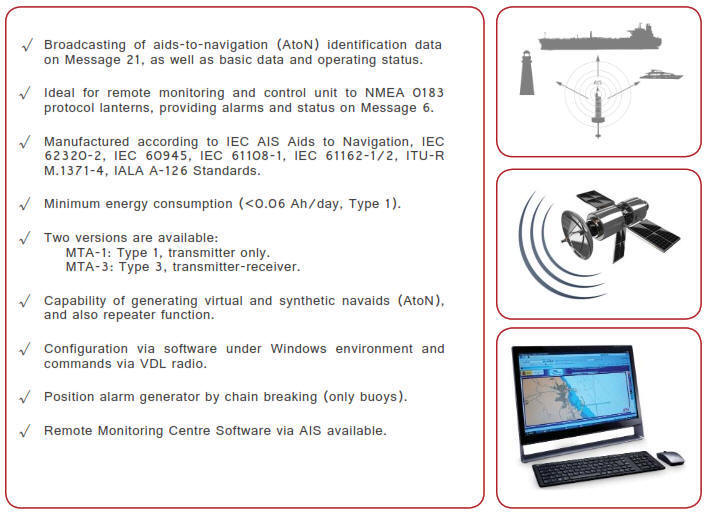 √ Broadcasting of aids-to-navigation (AtoN) identification data on Message 21, as well as basic data and operating status.

√ Ideal for remote monitoring and control unit to NMEA 0183 protocol lanterns, providing alarms and status on Message 6.

√ Manufactured according to IEC AIS Aids to Navigation, IEC 62320-2, IEC 60945, IEC 61108-1, IEC 61162-1/2, ITU-R M.1371-4, IALA A-126 Standards.

√ Minimum energy consumption (<0.06 Ah/day, Type 1).

√ Two versions are available:
MTA-1: Type 1, transmitter only.
MTA-3: Type 3, transmitter-receiver.

√ Capability of generating virtual and synthetic navaids (AtoN), and also repeater function.

√ Configuration via software under Windows environment and commands via VDL radio.

√ Position alarm generator by chain breaking (only buoys).

√ Remote Monitoring Centre Software via AIS available.

AIS