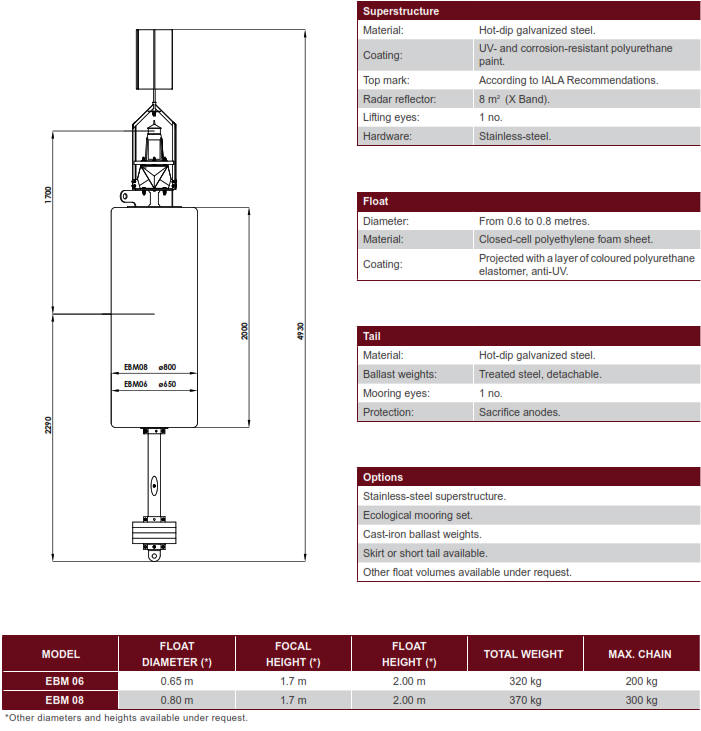 1700

2290

EBM08 ø800

EBM06 ø650

2000

4930

| Superstructure | |
|---|---|
| Material: | Hot-dip galvanized steel. |
| Coating: | UV- and corrosion-resistant polyurethane paint. |
| Top mark: | According to IALA Recommendations. |
| Radar reflector: | 8 m² (X Band). |
| Lifting eyes: | 1 no. |
| Hardware: | Stainless-steel. |

| Float | |
|---|---|
| Diameter: | From 0.6 to 0.8 metres. |
| Material: | Closed-cell polyethylene foam sheet. |
| Coating: | Projected with a layer of coloured polyurethane elastomer, anti-UV. |

| Tail | |
|---|---|
| Material: | Hot-dip galvanized steel. |
| Ballast weights: | Treated steel, detachable. |
| Mooring eyes: | 1 no. |
| Protection: | Sacrifice anodes. |

| Options |
|---|
| Stainless-steel superstructure. |
| Ecological mooring set. |
| Cast-iron ballast weights. |
| Skirt or short tail available. |
| Other float volumes available under request. |

| MODEL | FLOAT DIAMETER (*) | FOCAL HEIGHT (*) | FLOAT HEIGHT (*) | TOTAL WEIGHT | MAX. CHAIN |
|---|---|---|---|---|---|
| EBM 06 | 0.65 m | 1.7 m | 2.00 m | 320 kg | 200 kg |
| EBM 08 | 0.80 m | 1.7 m | 2.00 m | 370 kg | 300 kg |

*Other diameters and heights available under request.