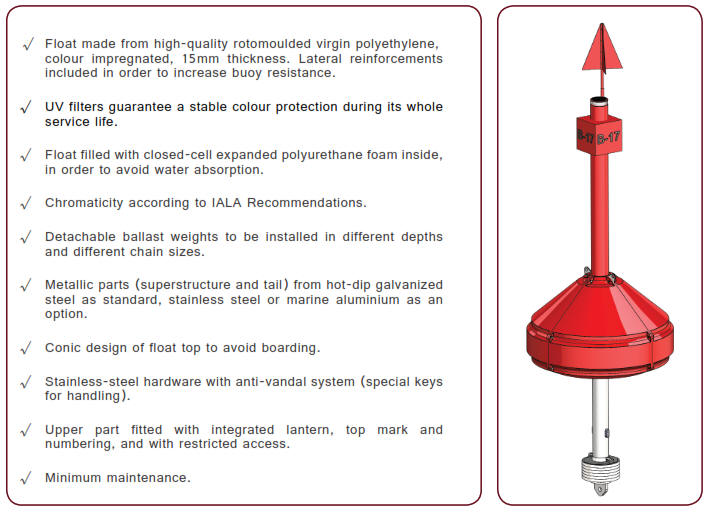 √ Float made from high-quality rotomoulded virgin polyethylene, colour impregnated, 15mm thickness. Lateral reinforcements included in order to increase buoy resistance.

√ UV filters guarantee a stable colour protection during its whole service life.

√ Float filled with closed-cell expanded polyurethane foam inside, in order to avoid water absorption.

√ Chromaticity according to IALA Recommendations.

√ Detachable ballast weights to be installed in different depths and different chain sizes.

√ Metallic parts (superstructure and tail) from hot-dip galvanized steel as standard, stainless steel or marine aluminium as an option.

√ Conic design of float top to avoid boarding.

√ Stainless-steel hardware with anti-vandal system (special keys for handling).

√ Upper part fitted with integrated lantern, top mark and numbering, and with restricted access.

√ Minimum maintenance.

B-17 B-17