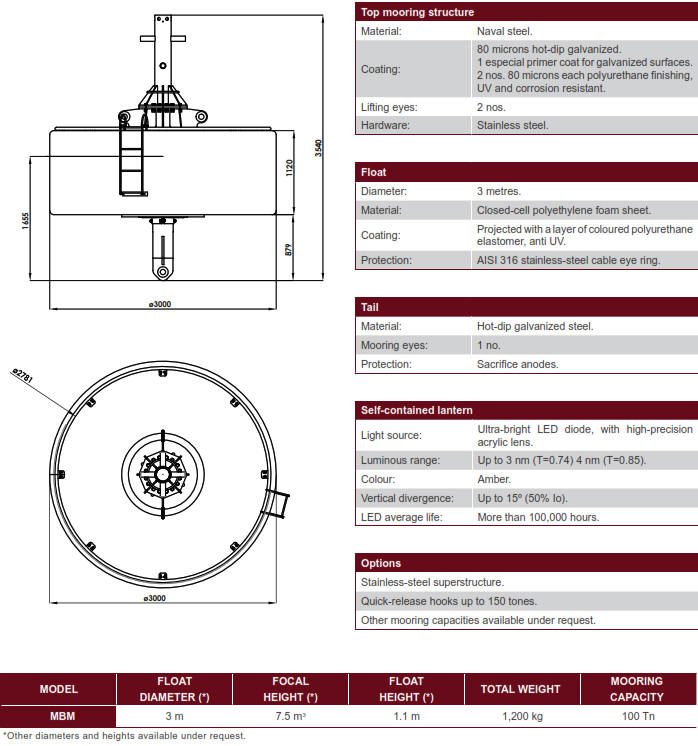 3540
1120
1655
879
ø3000
ø2781
ø3000

| Top mooring structure | |
|---|---|
| Material: | Naval steel. |
| Coating: | 80 microns hot-dip galvanized. 1 especial primer coat for galvanized surfaces. 2 nos. 80 microns each polyurethane finishing, UV and corrosion resistant. |
| Lifting eyes: | 2 nos. |
| Hardware: | Stainless steel. |

| Float | |
|---|---|
| Diameter: | 3 metres. |
| Material: | Closed-cell polyethylene foam sheet. |
| Coating: | Projected with a layer of coloured polyurethane elastomer, anti UV. |
| Protection: | AISI 316 stainless-steel cable eye ring. |

| Tail | |
|---|---|
| Material: | Hot-dip galvanized steel. |
| Mooring eyes: | 1 no. |
| Protection: | Sacrifice anodes. |

| Self-contained lantern | |
|---|---|
| Light source: | Ultra-bright LED diode, with high-precision acrylic lens. |
| Luminous range: | Up to 3 nm (T=0.74) 4 nm (T=0.85). |
| Colour: | Amber. |
| Vertical divergence: | Up to 15º (50% Io). |
| LED average life: | More than 100,000 hours. |

| Options |
|---|
| Stainless-steel superstructure. |
| Quick-release hooks up to 150 tones. |
| Other mooring capacities available under request. |

| MODEL | FLOAT DIAMETER (*) | FOCAL HEIGHT (*) | FLOAT HEIGHT (*) | TOTAL WEIGHT | MOORING CAPACITY |
|---|---|---|---|---|---|
| MBM | 3 m | 7.5 m³ | 1.1 m | 1,200 kg | 100 Tn |

*Other diameters and heights available under request.