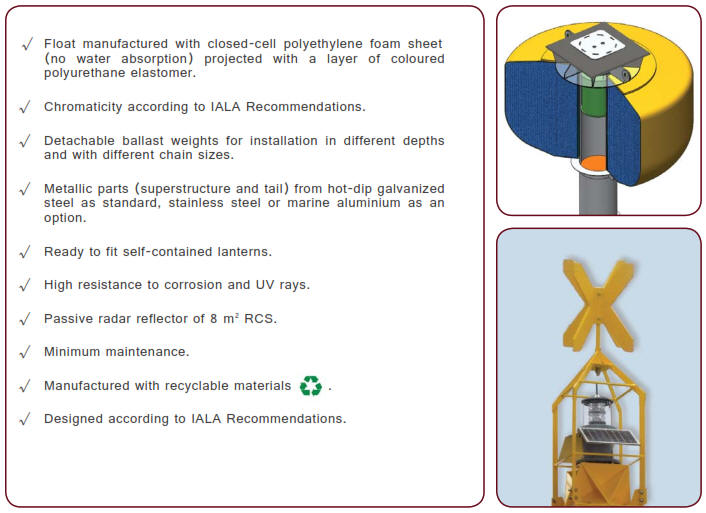 √ Float manufactured with closed-cell polyethylene foam sheet (no water absorption) projected with a layer of coloured polyurethane elastomer.

√ Chromaticity according to IALA Recommendations.

√ Detachable ballast weights for installation in different depths and with different chain sizes.

√ Metallic parts (superstructure and tail) from hot-dip galvanized steel as standard, stainless steel or marine aluminium as an option.

√ Ready to fit self-contained lanterns.

√ High resistance to corrosion and UV rays.

√ Passive radar reflector of 8 $m^2$ RCS.

√ Minimum maintenance.

√ Manufactured with recyclable materials .

√ Designed according to IALA Recommendations.