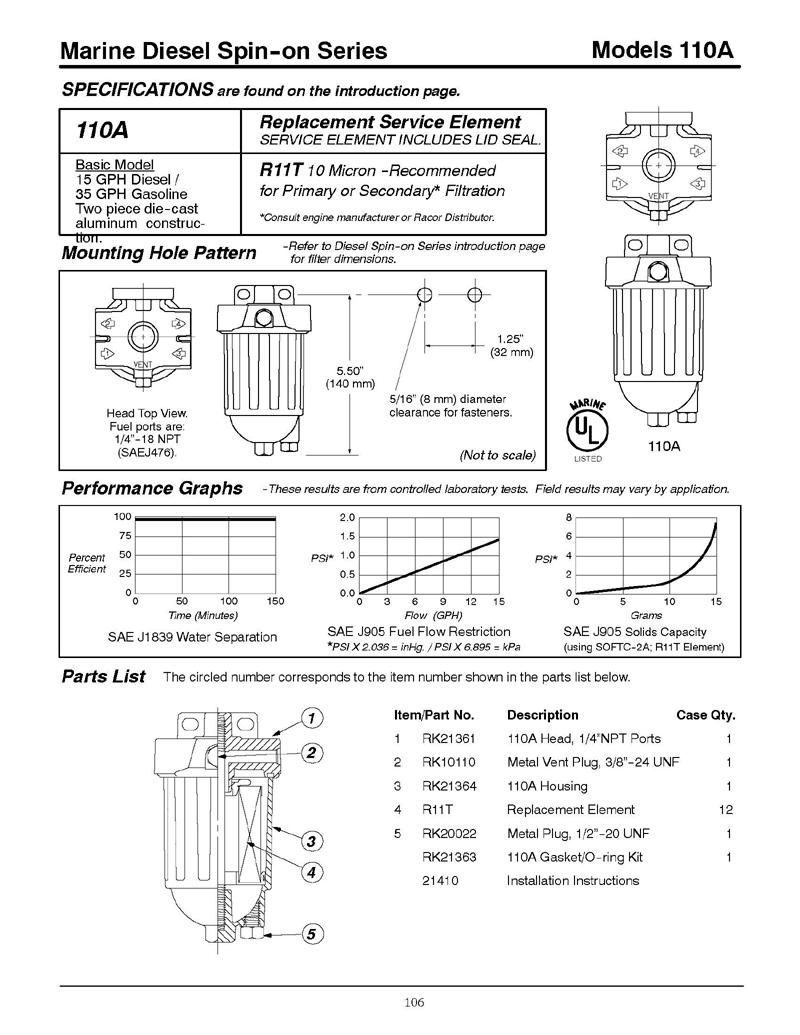 Marine Diesel Spin-on Series

Models 110A

SPECIFICATIONS are found on the introduction page.

| 110A | Replacement Service Element SERVICE ELEMENT INCLUDES LID SEAL. |
|---|---|
| Basic Model 15 GPH Diesel / 35 GPH Gasoline Two piece die-cast aluminum construction. | R11T 10 Micron -Recommended for Primary or Secondary* Filtration *Consult engine manufacturer or Racor Distributor. |

VENT

Mounting Hole Pattern -Refer to Diesel Spin-on Series introduction page for filter dimensions.

VENT

Head Top View. Fuel ports are: 1/4"-18 NPT (SAEJ476).

5.50" (140 mm)

1.25" (32 mm)

5/16" (8 mm) diameter clearance for fasteners.

(Not to scale)

MARINE UL LISTED

110A

Performance Graphs -These results are from controlled laboratory tests. Field results may vary by application.

100 75 50 25 0
Percent Efficient
0 50 100 150
Time (Minutes)
SAE J1839 Water Separation

2.0 1.5 1.0 0.5 0.0
PSI*
0 3 6 9 12 15
Flow (GPH)
SAE J905 Fuel Flow Restriction
*PSI X 2.036 = inHg. / PSI X 6.895 = kPa

8 6 4 2 0
PSI*
0 5 10 15
Grams
SAE J905 Solids Capacity
(using SOFTC-2A; R11T Element)

Parts List The circled number corresponds to the item number shown in the parts list below.

1 2 3 4 5

| Item/Part No. | | Description | Case Qty. |
|---|---|---|---|
| 1 | RK21361 | 110A Head, 1/4"NPT Ports | 1 |
| 2 | RK10110 | Metal Vent Plug, 3/8"-24 UNF | 1 |
| 3 | RK21364 | 110A Housing | 1 |
| 4 | R11T | Replacement Element | 12 |
| 5 | RK20022 | Metal Plug, 1/2"-20 UNF | 1 |
| | RK21363 | 110A Gasket/O-ring Kit | 1 |
| | 21410 | Installation Instructions | |

106