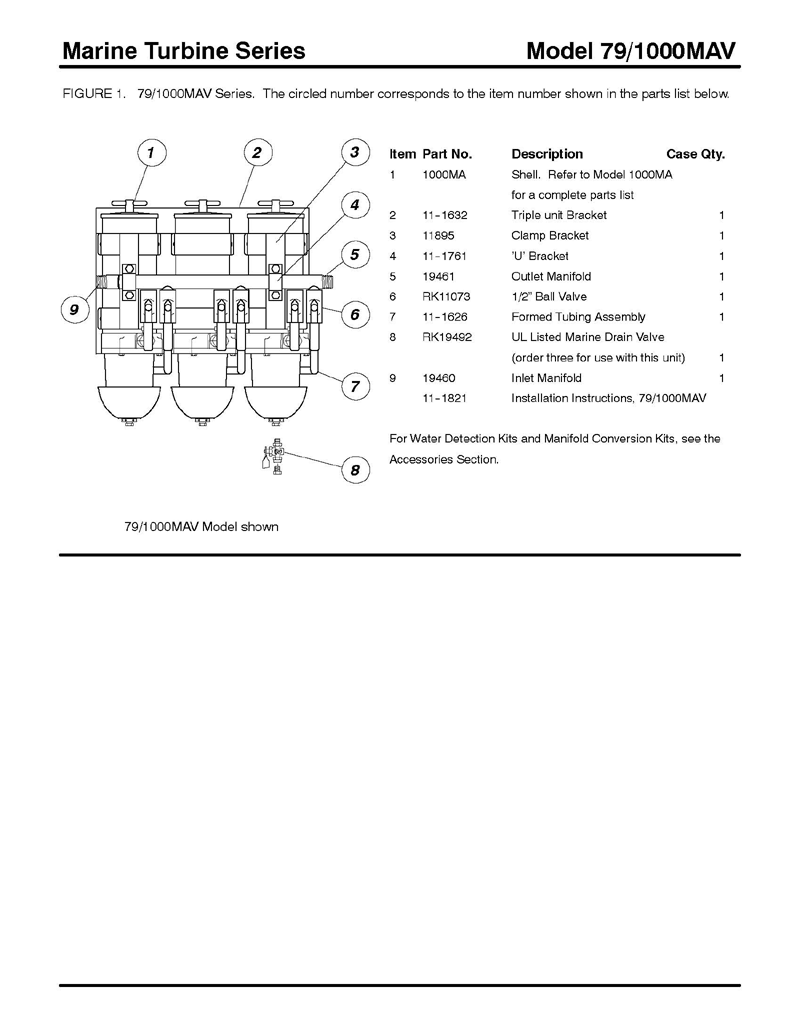 Marine Turbine Series

Model 79/1000MAV

FIGURE 1. 79/1000MAV Series. The circled number corresponds to the item number shown in the parts list below.

1
2
3
4
5
6
7
8
9

79/1000MAV Model shown

| Item | Part No. | Description | Case Qty. |
|---|---|---|---|
| 1 | 1000MA | Shell. Refer to Model 1000MA for a complete parts list | |
| 2 | 11-1632 | Triple unit Bracket | 1 |
| 3 | 11895 | Clamp Bracket | 1 |
| 4 | 11-1761 | 'U' Bracket | 1 |
| 5 | 19461 | Outlet Manifold | 1 |
| 6 | RK11073 | 1/2" Ball Valve | 1 |
| 7 | 11-1626 | Formed Tubing Assembly | 1 |
| 8 | RK19492 | UL Listed Marine Drain Valve (order three for use with this unit) | 1 |
| 9 | 19460 | Inlet Manifold | 1 |
| | 11-1821 | Installation Instructions, 79/1000MAV | |

For Water Detection Kits and Manifold Conversion Kits, see the Accessories Section.