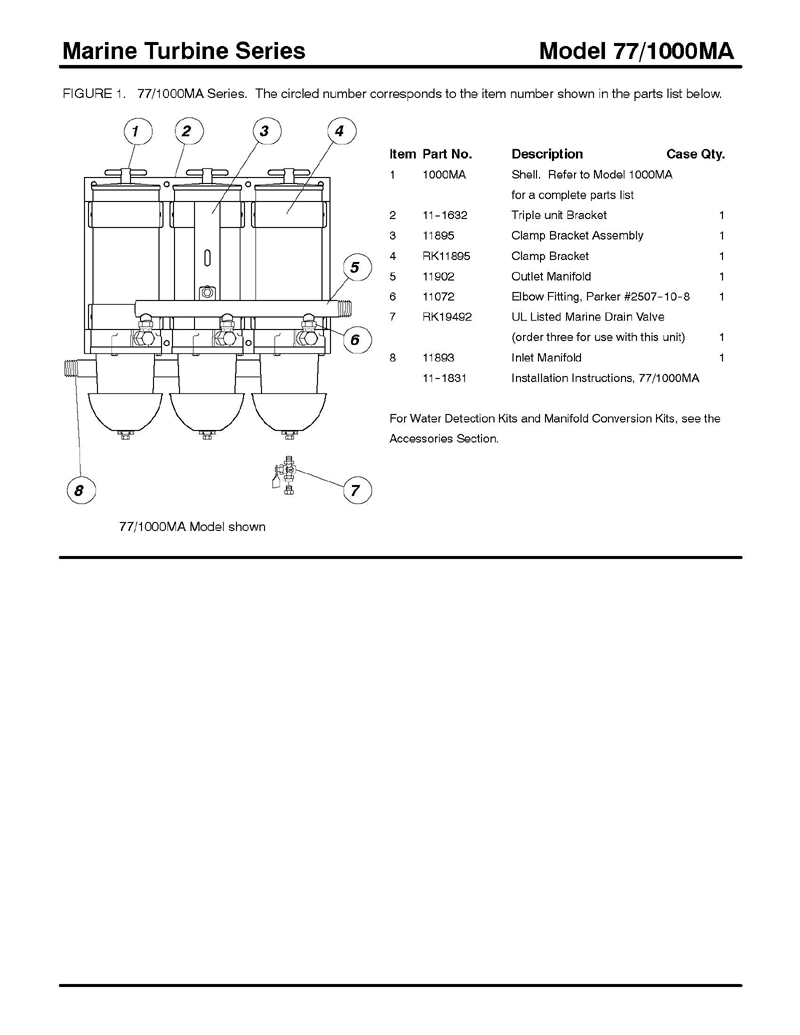 Marine Turbine Series

Model 77/1000MA

FIGURE 1. 77/1000MA Series. The circled number corresponds to the item number shown in the parts list below.

1 2 3 4 5 6 7 8

77/1000MA Model shown

| Item | Part No. | Description | Case Qty. |
|---|---|---|---|
| 1 | 1000MA | Shell. Refer to Model 1000MA for a complete parts list | |
| 2 | 11-1632 | Triple unit Bracket | 1 |
| 3 | 11895 | Clamp Bracket Assembly | 1 |
| 4 | RK11895 | Clamp Bracket | 1 |
| 5 | 11902 | Outlet Manifold | 1 |
| 6 | 11072 | Elbow Fitting, Parker #2507-10-8 | 1 |
| 7 | RK19492 | UL Listed Marine Drain Valve (order three for use with this unit) | 1 |
| 8 | 11893 | Inlet Manifold | 1 |
| | 11-1831 | Installation Instructions, 77/1000MA | |

For Water Detection Kits and Manifold Conversion Kits, see the Accessories Section.