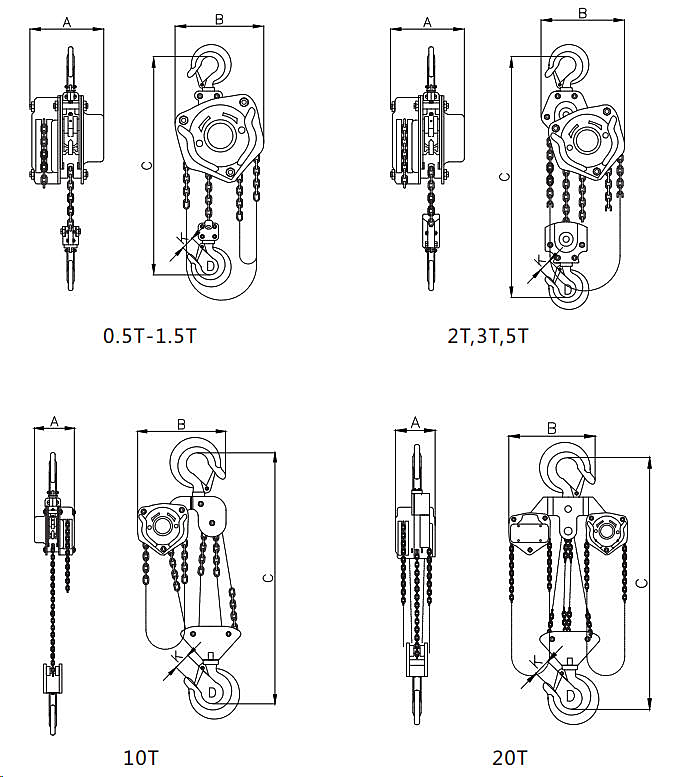 A
B
C
K
D
0.5T-1.5T

A
B
C
K
D
2T,3T,5T

A
B
C
K
D
10T

A
B
C
K
D
20T