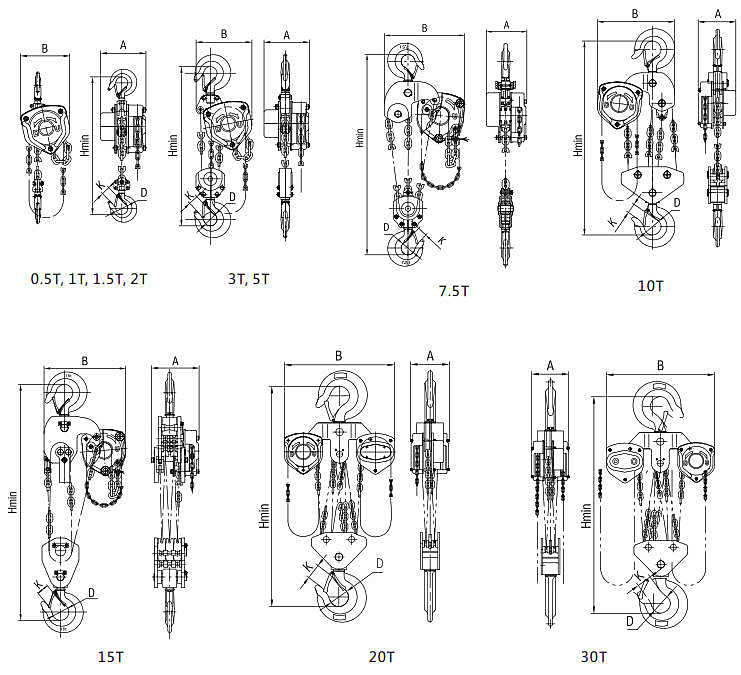 B A Hmin K D
0.5T, 1T, 1.5T, 2T

B A Hmin K D
3T, 5T

B A Hmin D K
7.5T

B A Hmin K D
10T

B A Hmin K D
15T

B A Hmin K D
20T

A B Hmin K D
30T